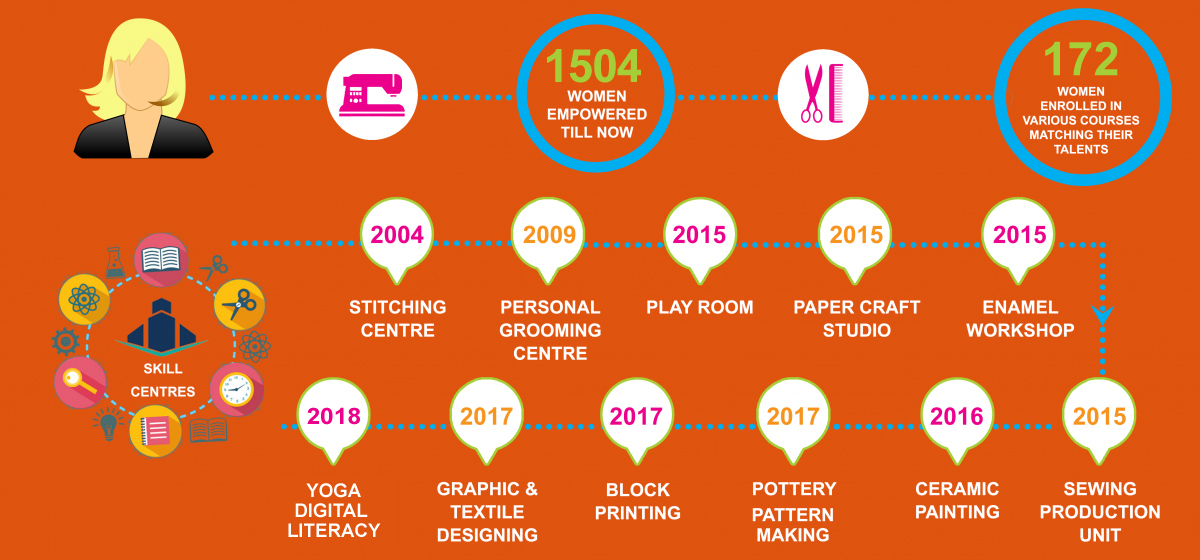 1504
WOMEN EMPOWERED TILL NOW

172
WOMEN ENROLLED IN VARIOUS COURSES MATCHING THEIR TALENTS

SKILL CENTRES

2004
STITCHING CENTRE

2009
PERSONAL GROOMING CENTRE

2015
PLAY ROOM

2015
PAPER CRAFT STUDIO

2015
ENAMEL WORKSHOP

2015
SEWING PRODUCTION UNIT

2016
CERAMIC PAINTING

2017
POTTERY PATTERN MAKING

2017
BLOCK PRINTING

2017
GRAPHIC & TEXTILE DESIGNING

2018
YOGA DIGITAL LITERACY